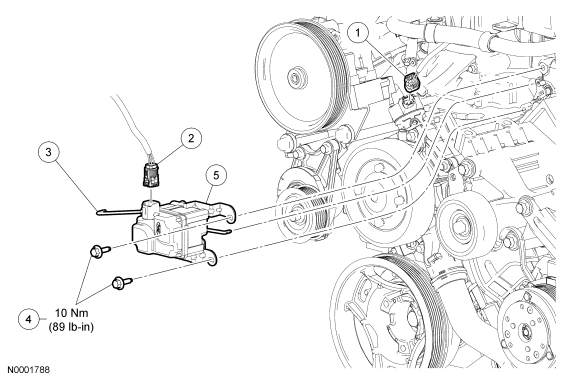 1
2
3
5
4
10 Nm
(89 lb-in)
N0001788