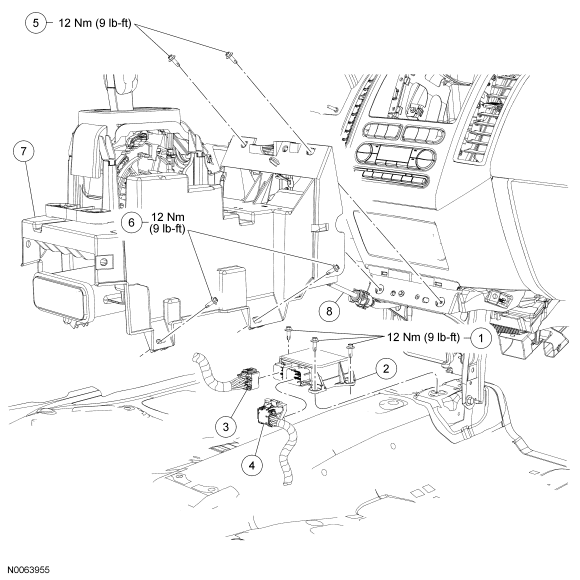 5 12 Nm (9 lb-ft)

7

6 12 Nm (9 lb-ft)

8

12 Nm (9 lb-ft) 1

2

3

4

N0063955