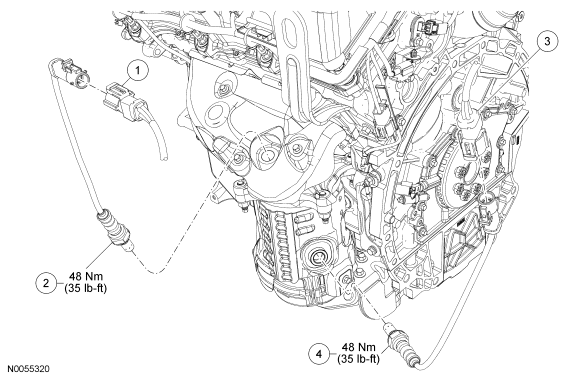 1

3

2 48 Nm (35 lb-ft)

4 48 Nm (35 lb-ft)

N0055320