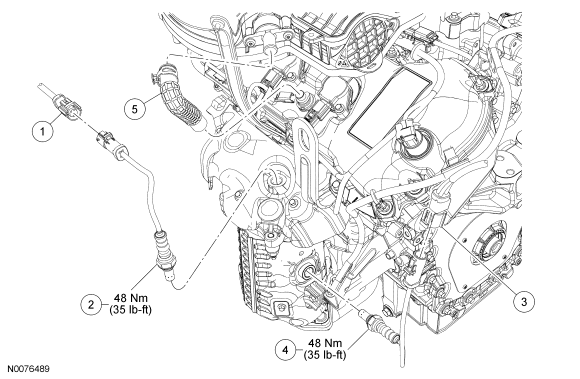 5

1

2
48 Nm
(35 lb-ft)

3

4
48 Nm
(35 lb-ft)

N0076489