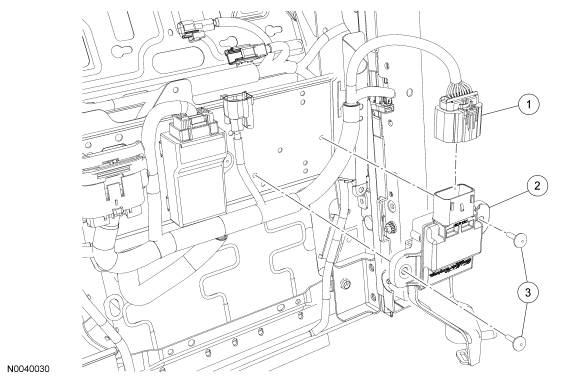 1
2
3
N0040030