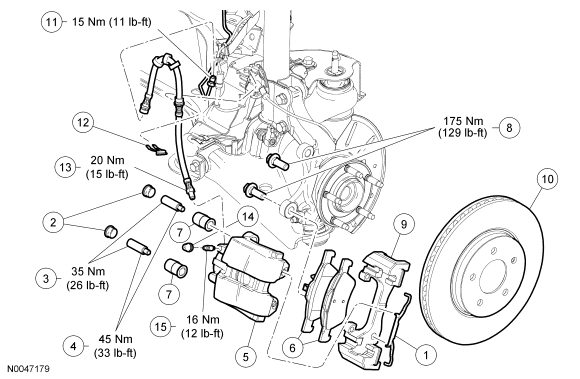 11 15 Nm (11 lb-ft)

12

13 20 Nm (15 lb-ft)

175 Nm (129 lb-ft) 8

10

2

14

7

9

3 35 Nm (26 lb-ft)

7

15 16 Nm (12 lb-ft)

4 45 Nm (33 lb-ft)

5

6

1

N0047179