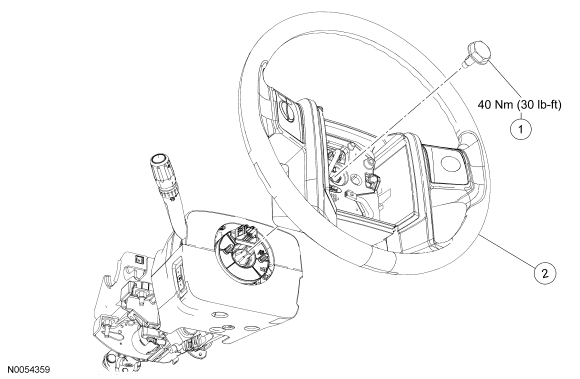 40 Nm (30 lb-ft)

1

2

N0054359