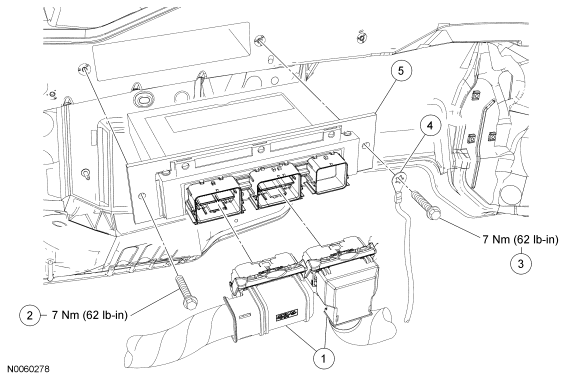 5

4

7 Nm (62 lb-in)

3

2 7 Nm (62 lb-in)

1

N0060278