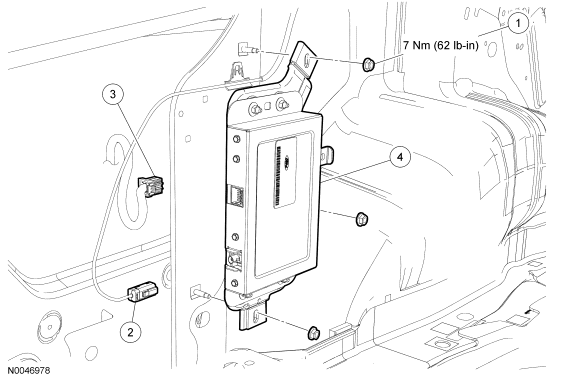 1
7 Nm (62 lb-in)
3
4
2
N0046978