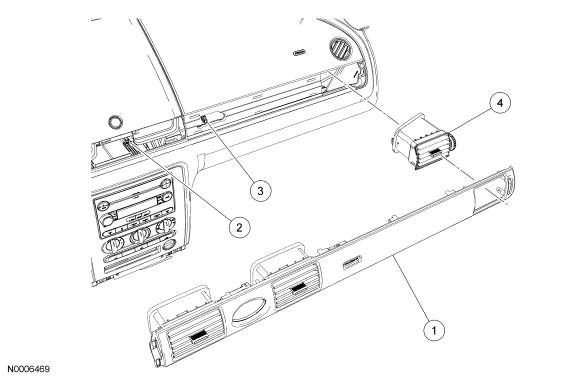 4
3
2
1
N0006469