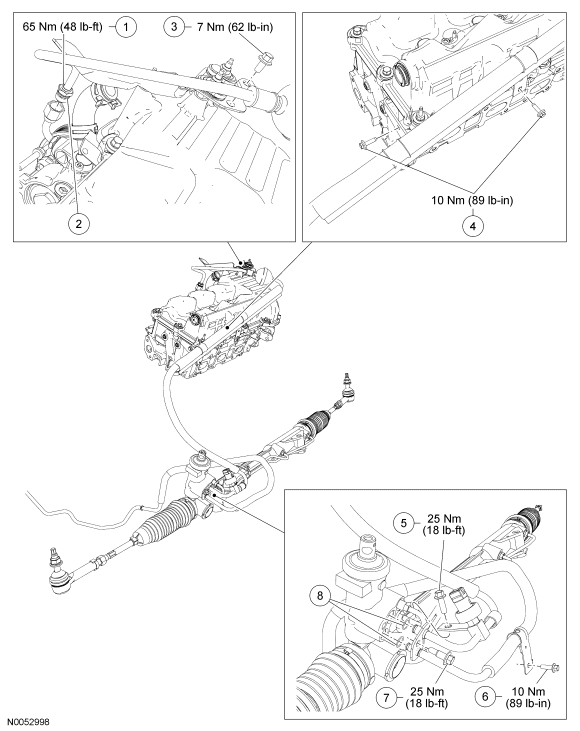 65 Nm (48 lb-ft) 1
3 7 Nm (62 lb-in)
2
10 Nm (89 lb-in)
4
5 25 Nm (18 lb-ft)
8
7 25 Nm (18 lb-ft)
6 10 Nm (89 lb-in)
N0052998