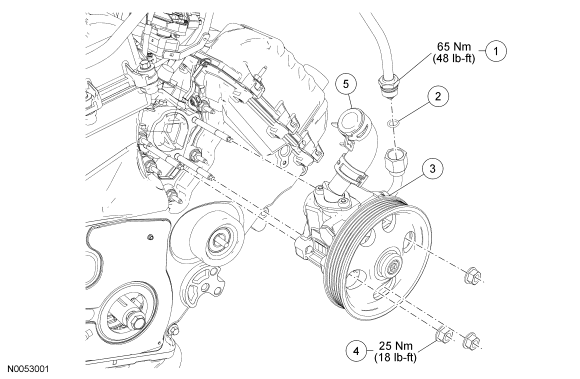 65 Nm
(48 lb-ft)
1
5
2
3
4
25 Nm
(18 lb-ft)
N0053001