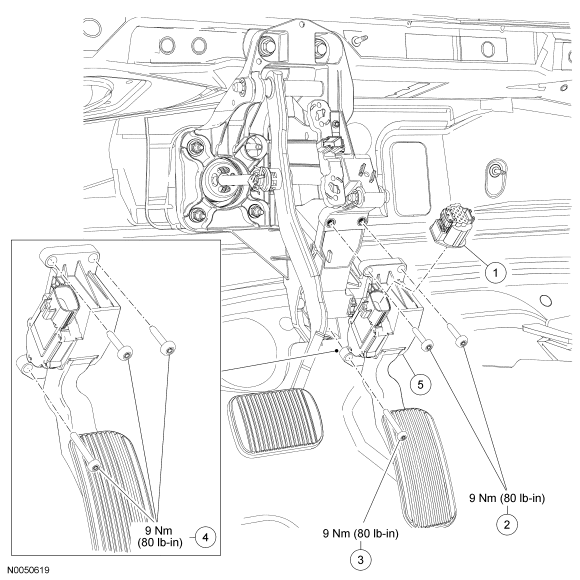 1

5

9 Nm (80 lb-in)

2

9 Nm (80 lb-in)

3

9 Nm (80 lb-in)

4

N0050619