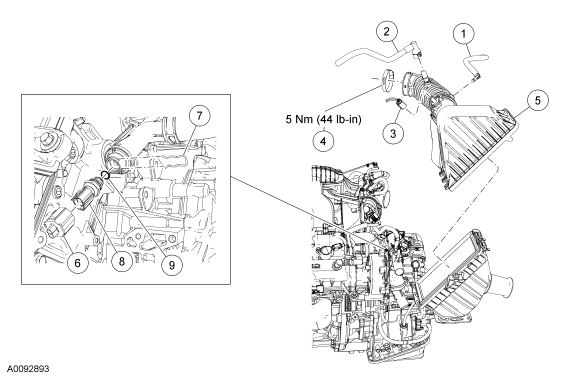 2
1
5
5 Nm (44 lb-in)
4
3
7
6
8
9
A0092893