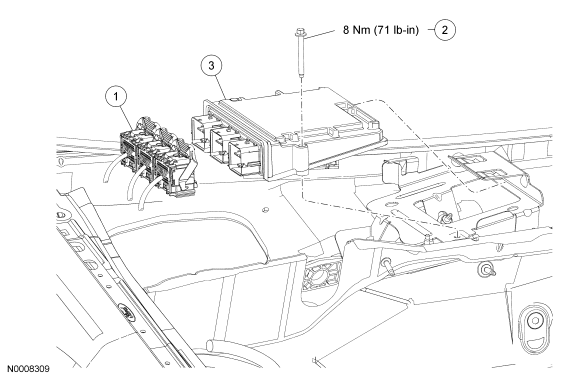 8 Nm (71 lb-in)
2
3
1
N0008309