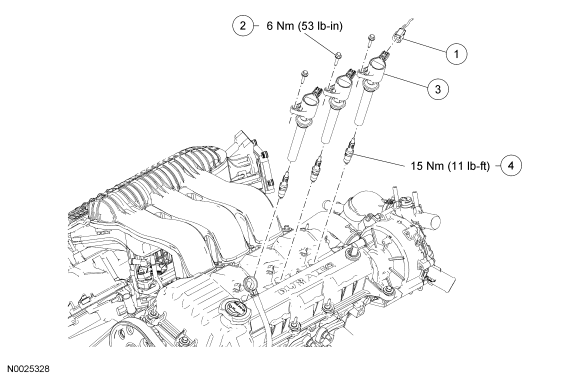 2 6 Nm (53 lb-in)

1

3

15 Nm (11 lb-ft) 4

DURATEC

N0025328