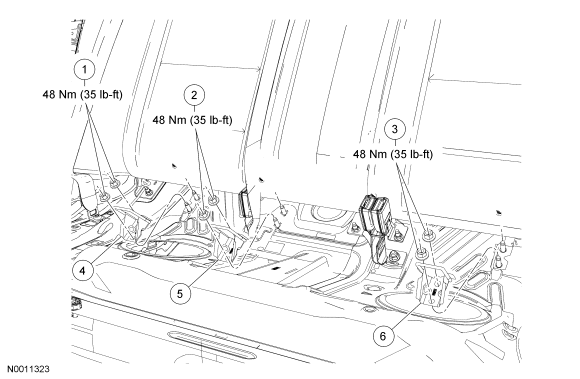 1
48 Nm (35 lb-ft)

2
48 Nm (35 lb-ft)

3
48 Nm (35 lb-ft)

4

5

6

N0011323