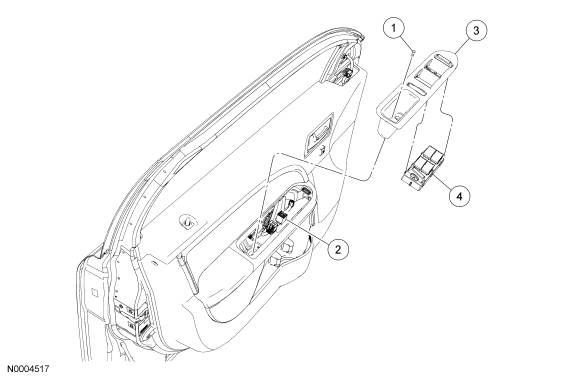 1
3
4
2
N0004517