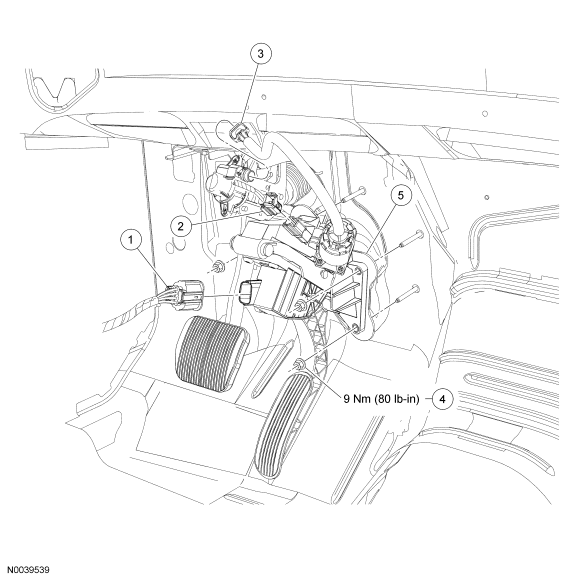 3

5

2

1

9 Nm (80 lb-in)

4

N0039539