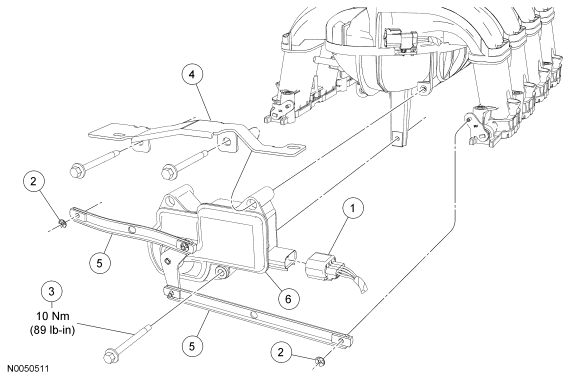 4

2

1

5

6

3
10 Nm
(89 lb-in)

5

2

N0050511