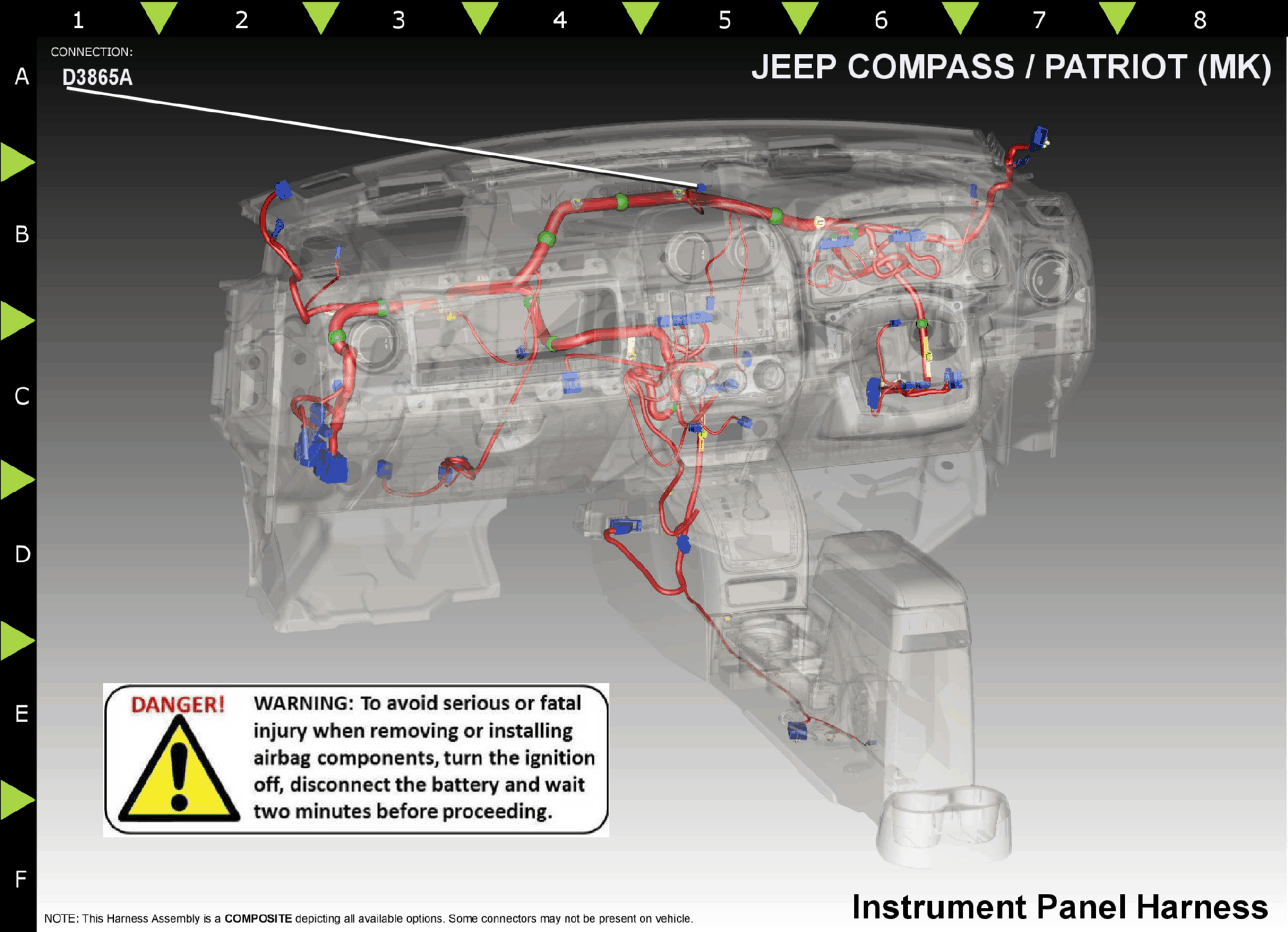 1 2 3 4 5 6 7 8

A
B
C
D
E
F

CONNECTION:
D3865A

JEEP COMPASS / PATRIOT (MK)

DANGER!

WARNING: To avoid serious or fatal injury when removing or installing airbag components, turn the ignition off, disconnect the battery and wait two minutes before proceeding.

NOTE: This Harness Assembly is a COMPOSITE depicting all available options. Some connectors may not be present on vehicle.

Instrument Panel Harness