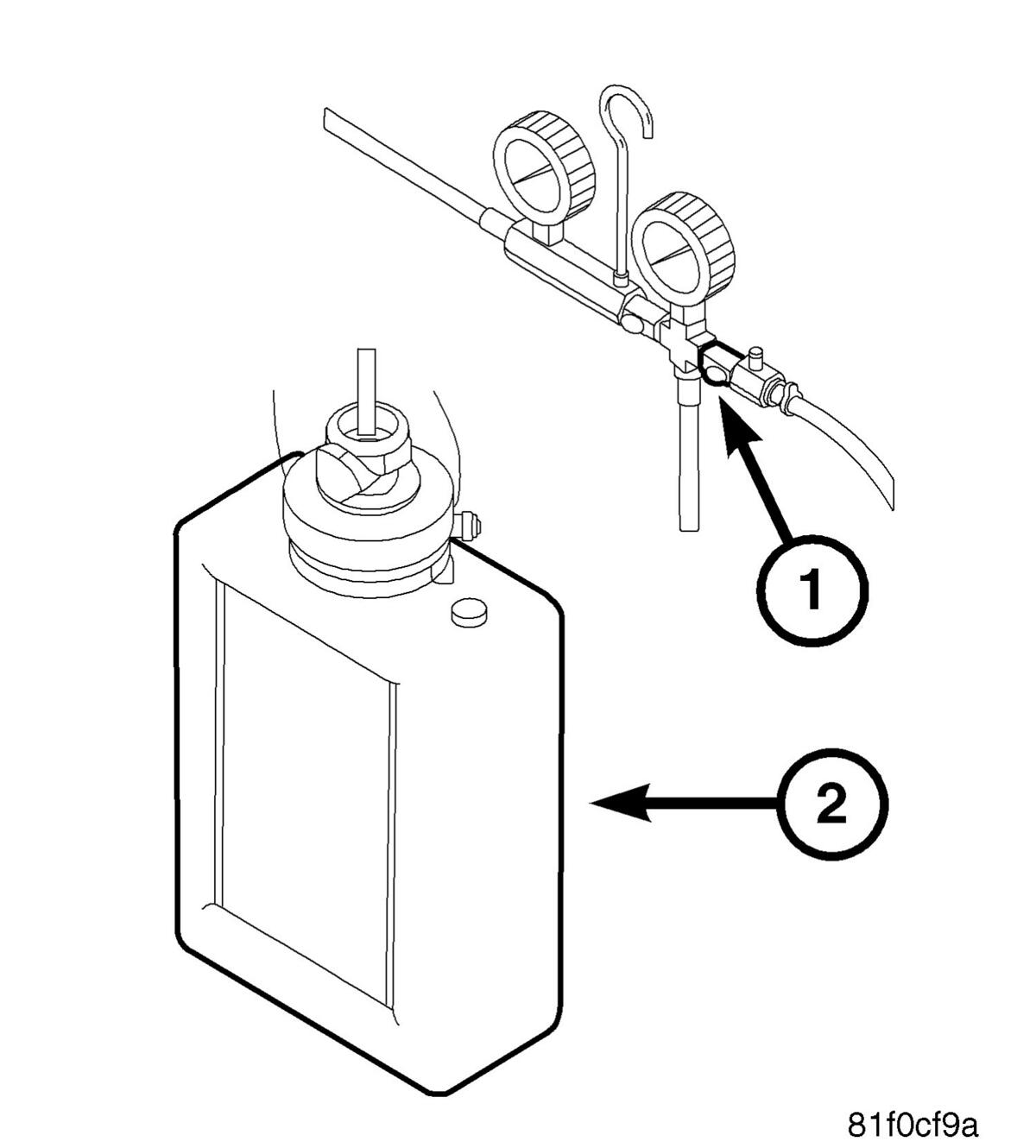 1
2
81f0cf9a