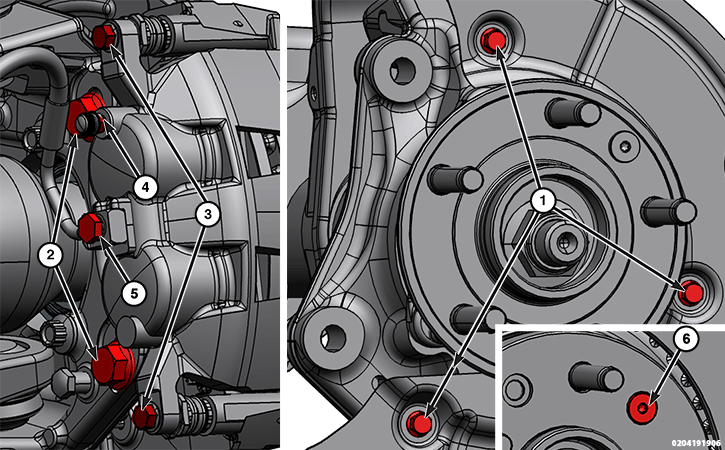 4
3
2
5
1
6
0204191906