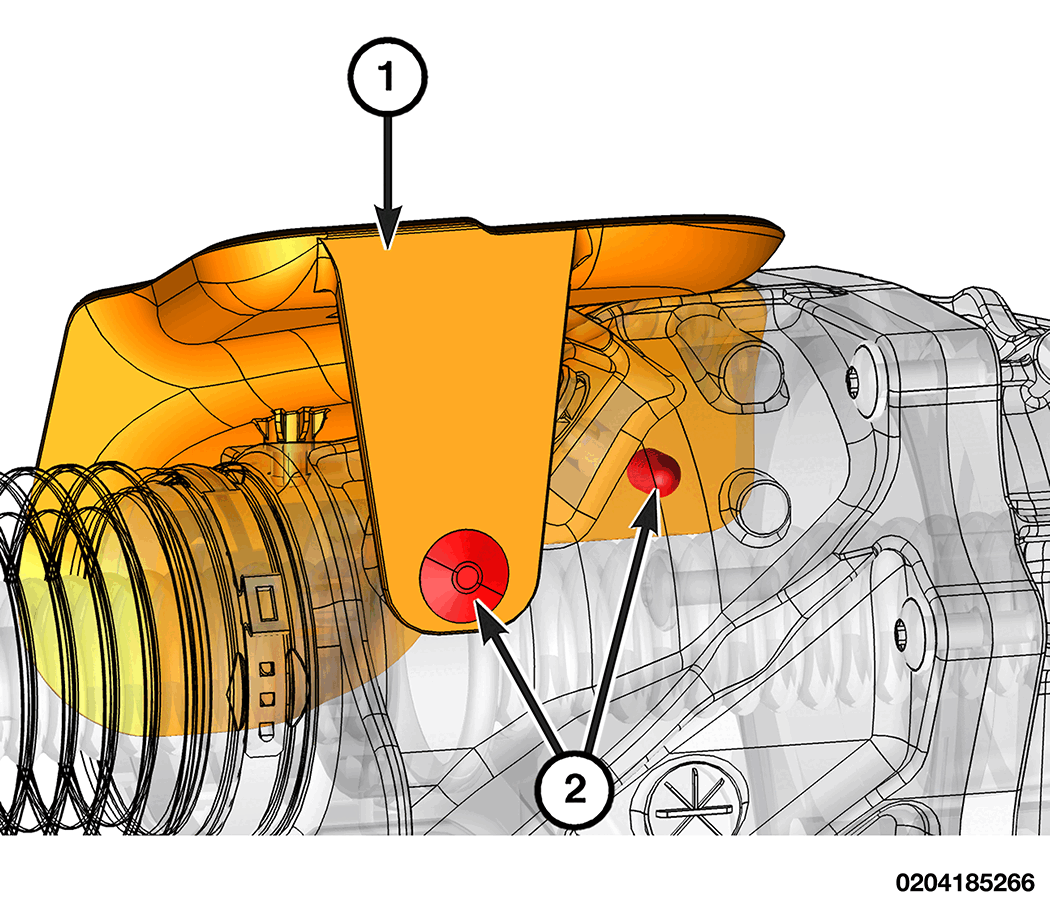 1

2

0204185266