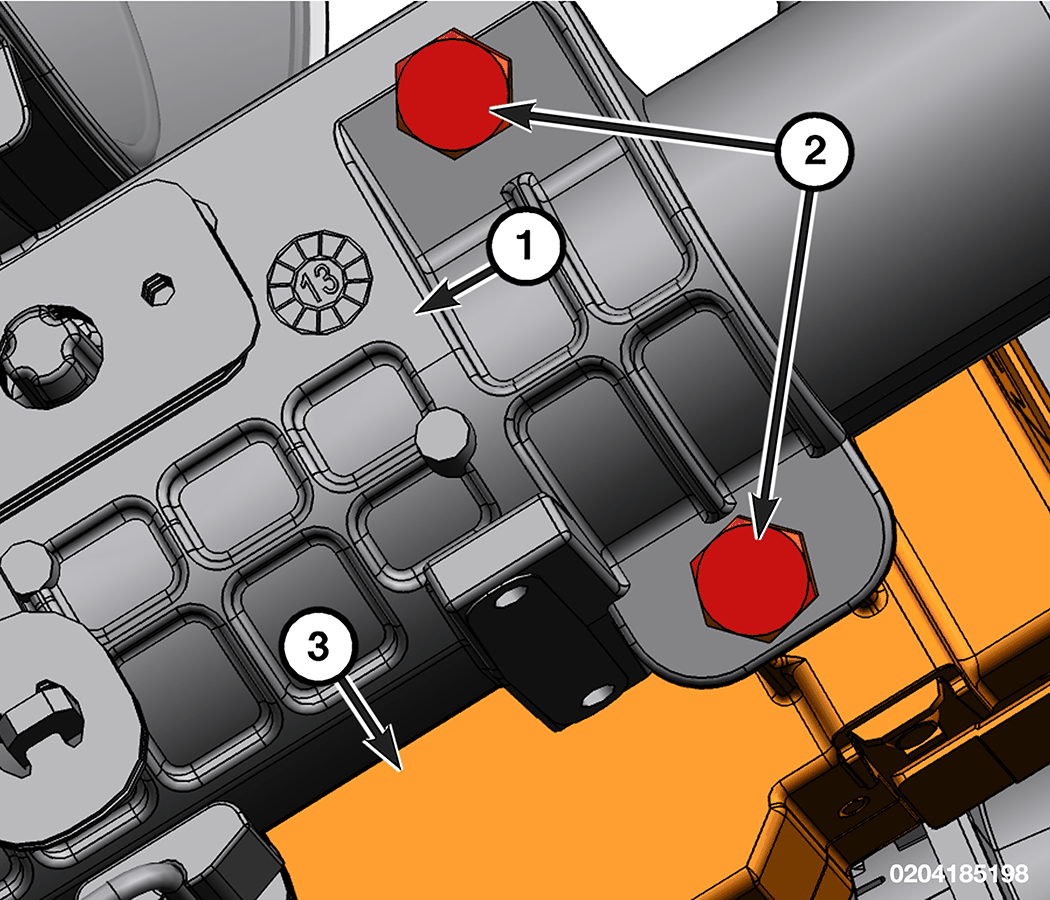 2
1
13
3
0204185198