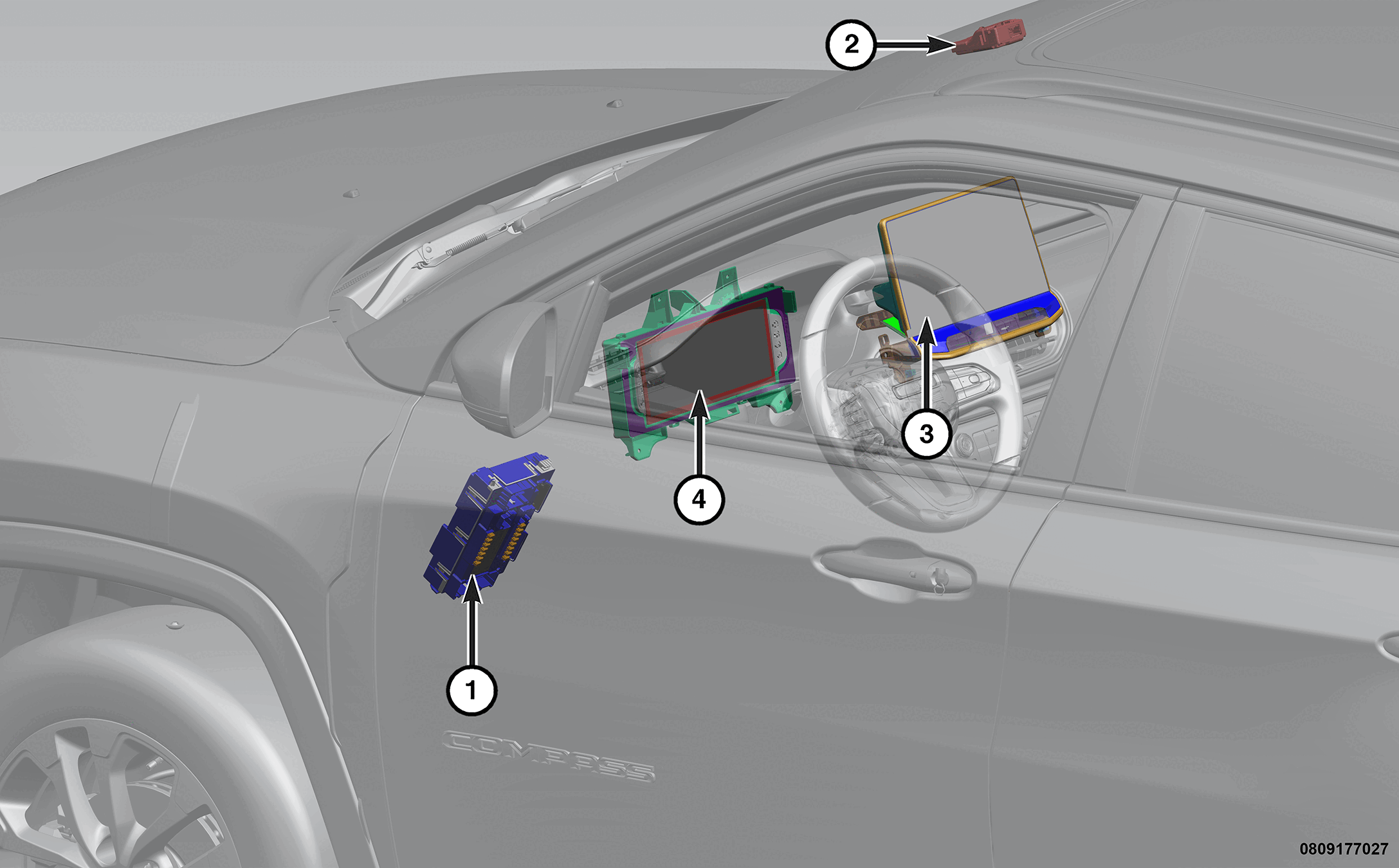 2

3

4

1

COMPASS

0809177027