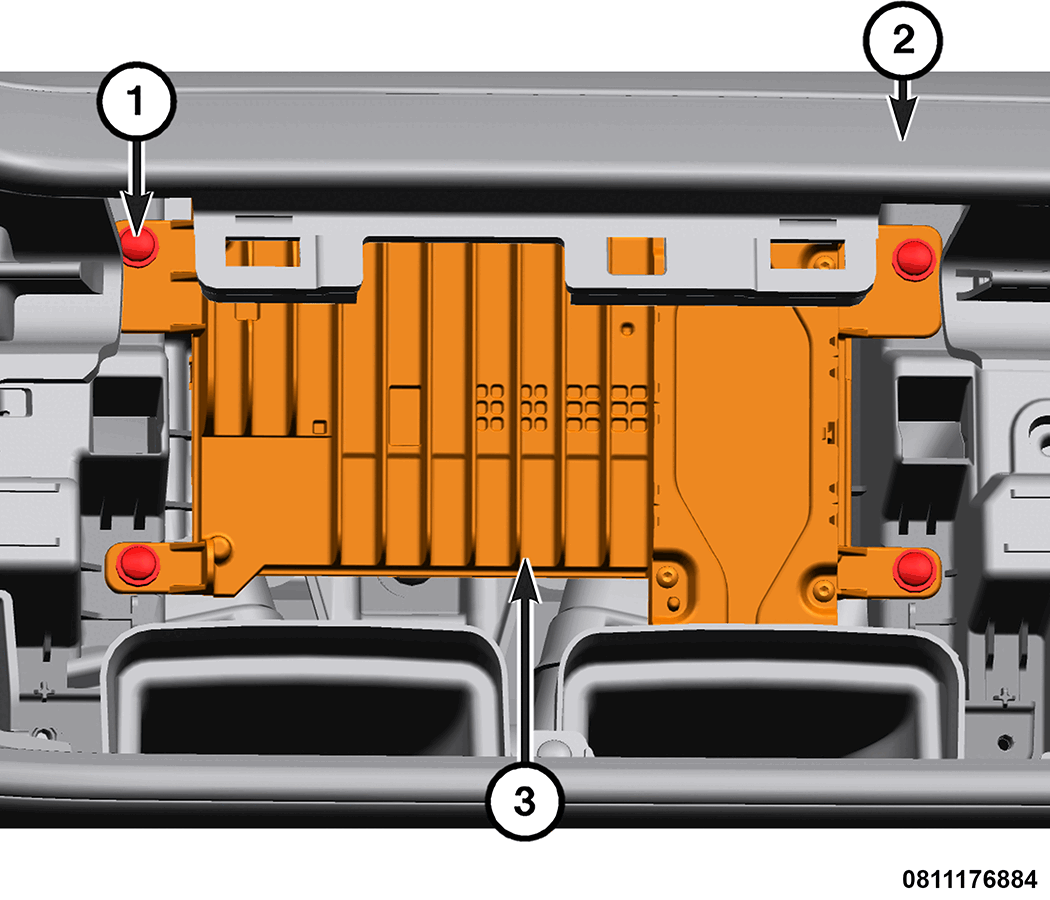 1
2
3
0811176884