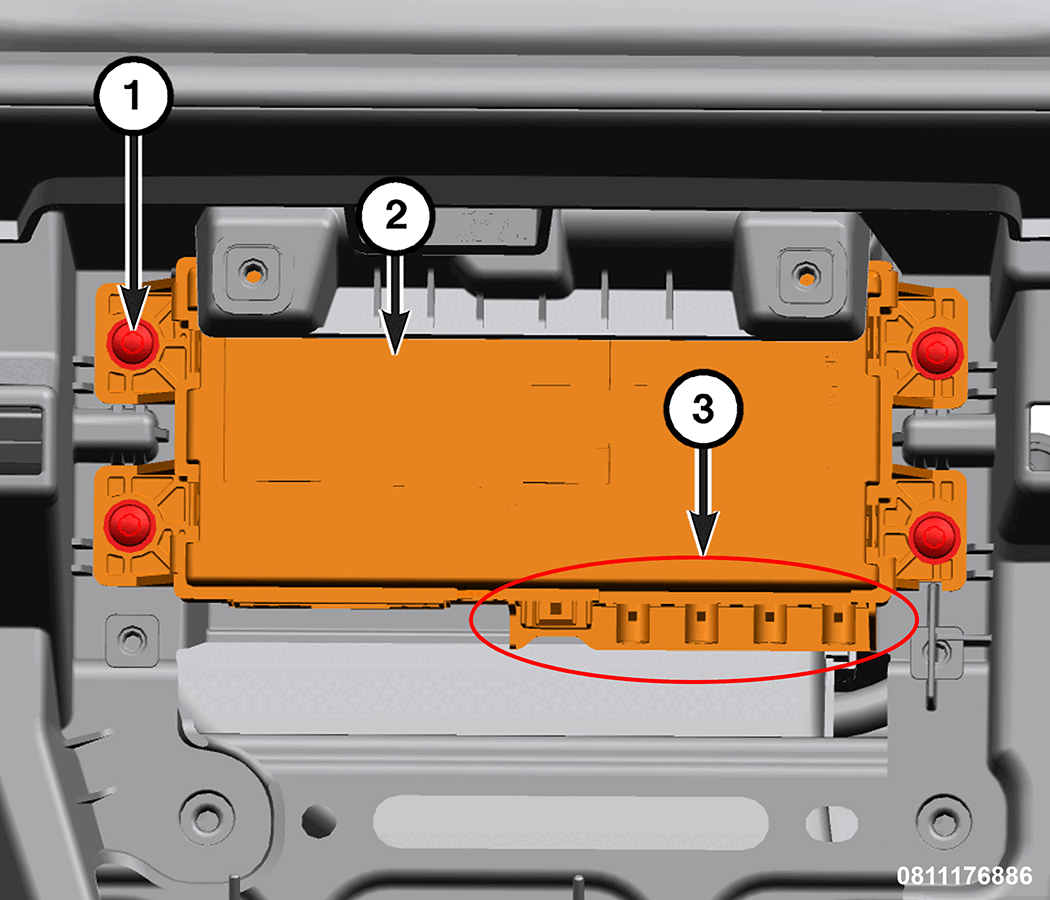 1
2
3
0811176886