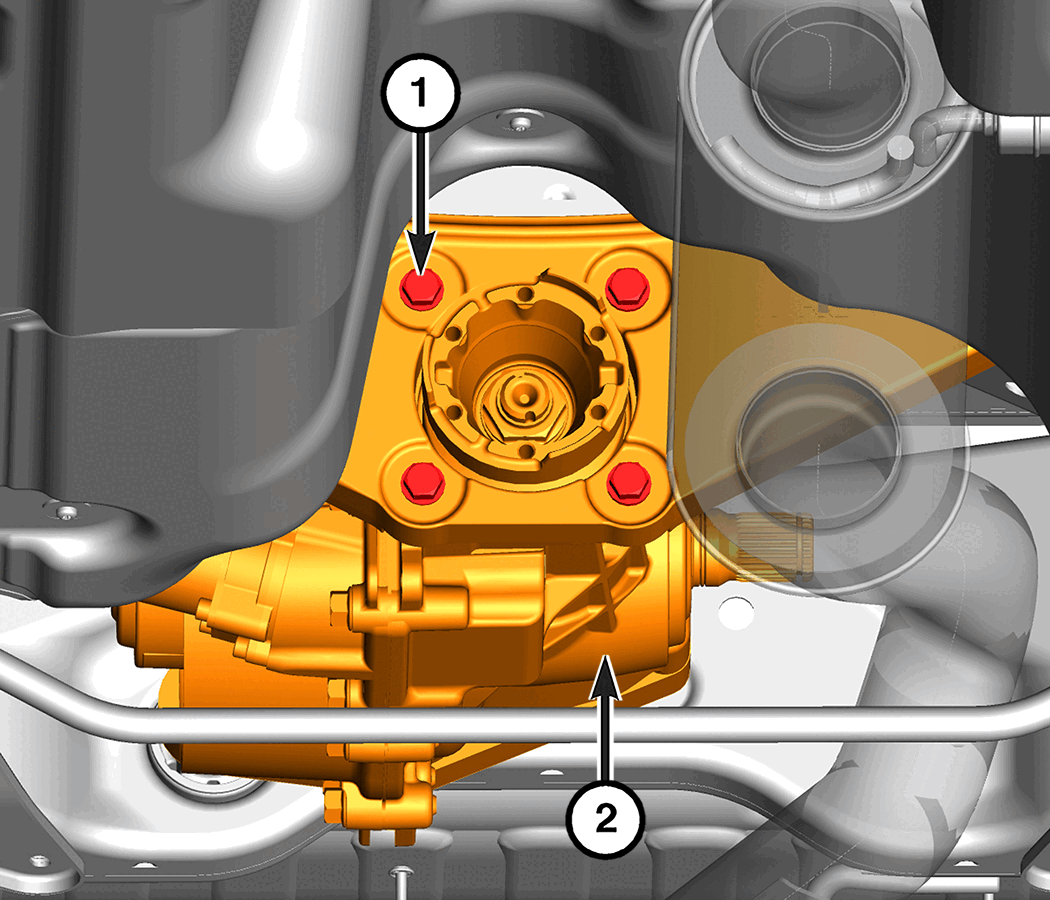 1
2