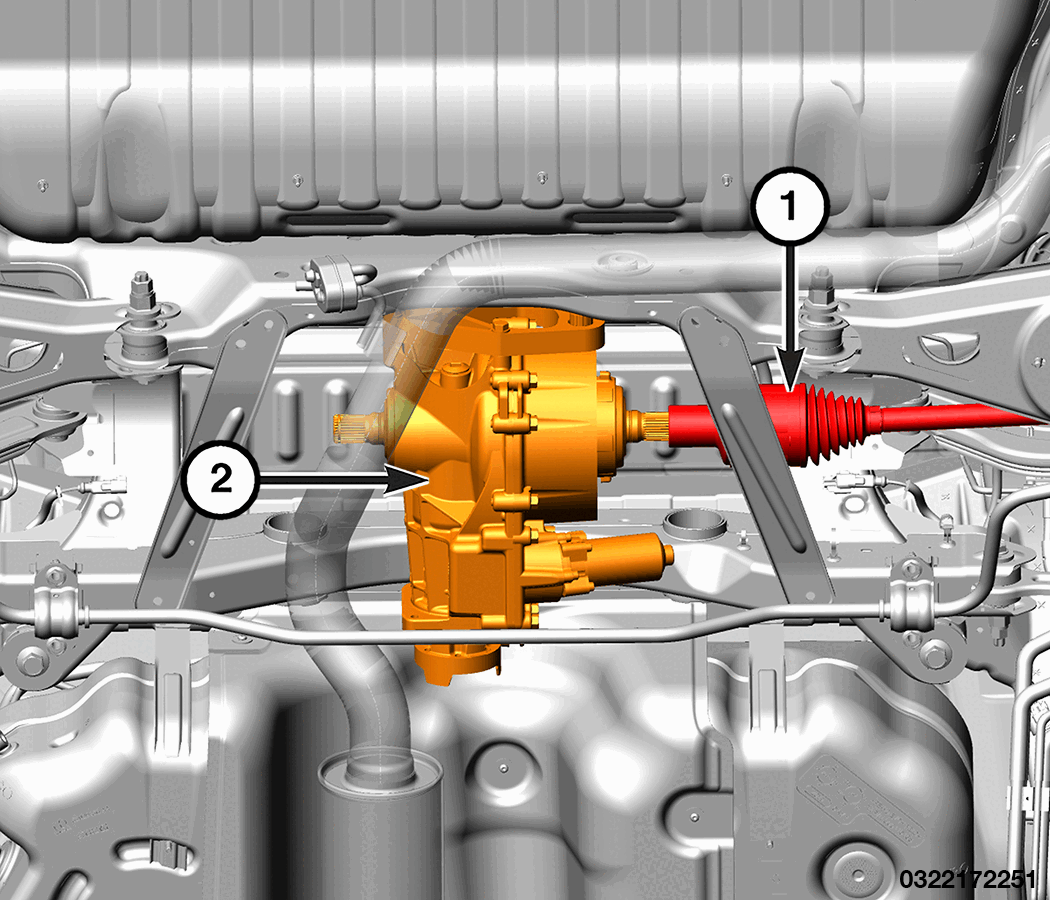 1
2
0322172251