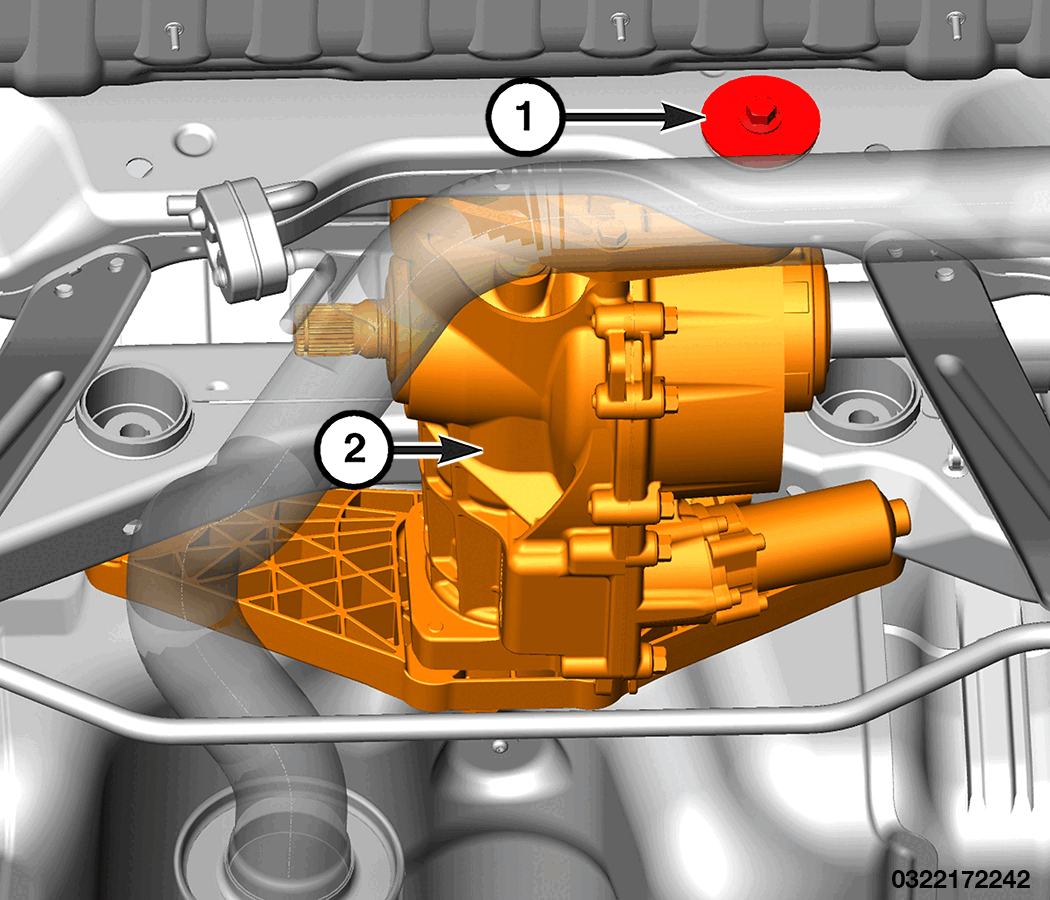 1
2
0322172242