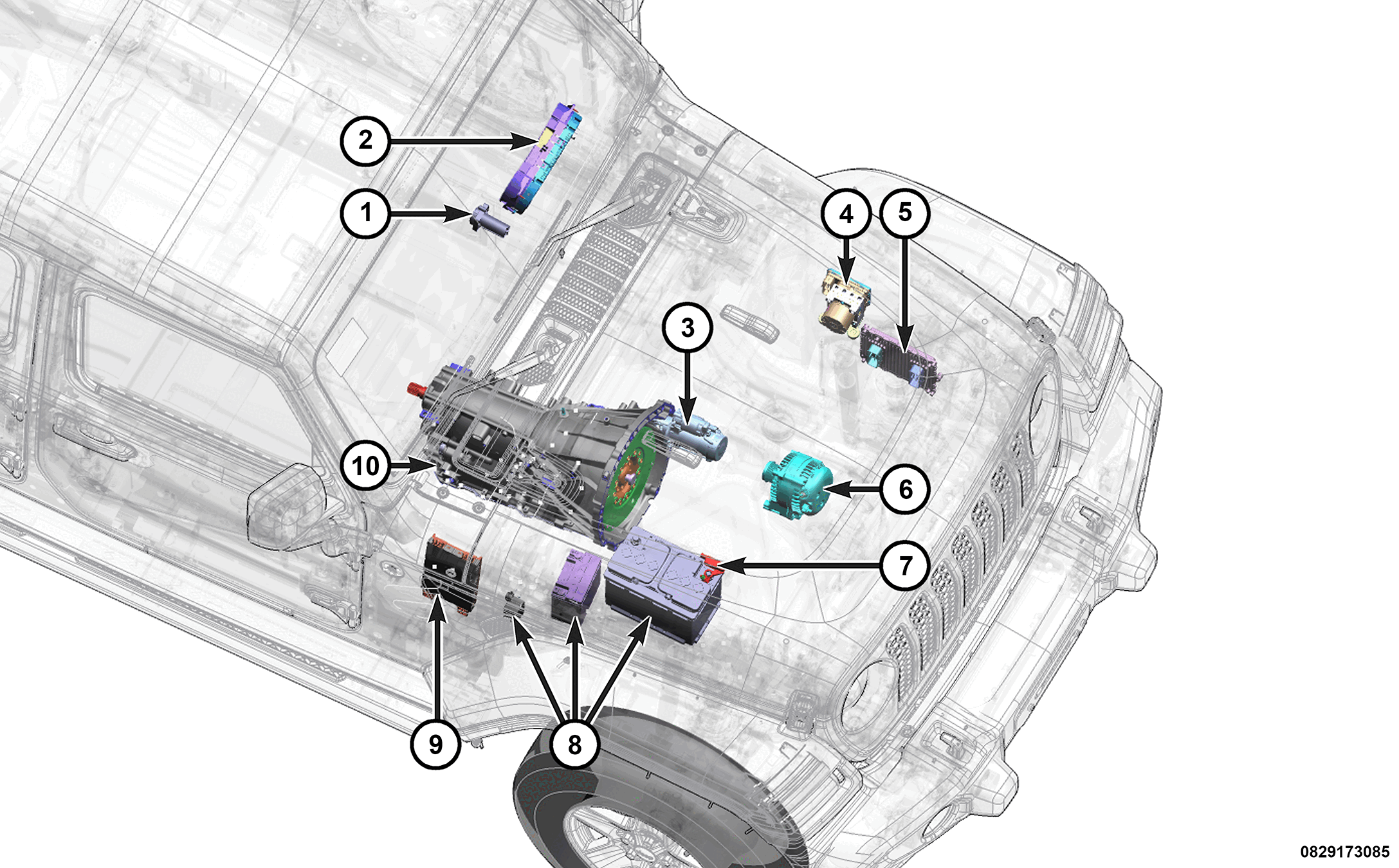 2
1
4
5
3
10
6
7
9
8
0829173085