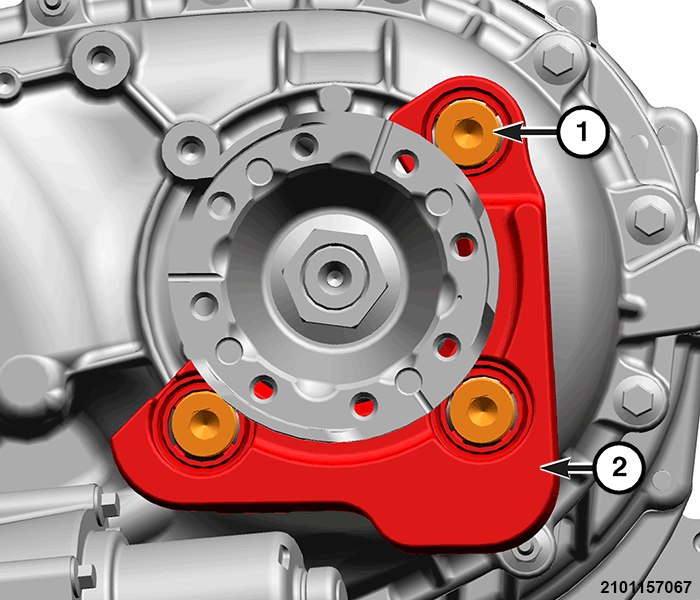 1

2

2101157067