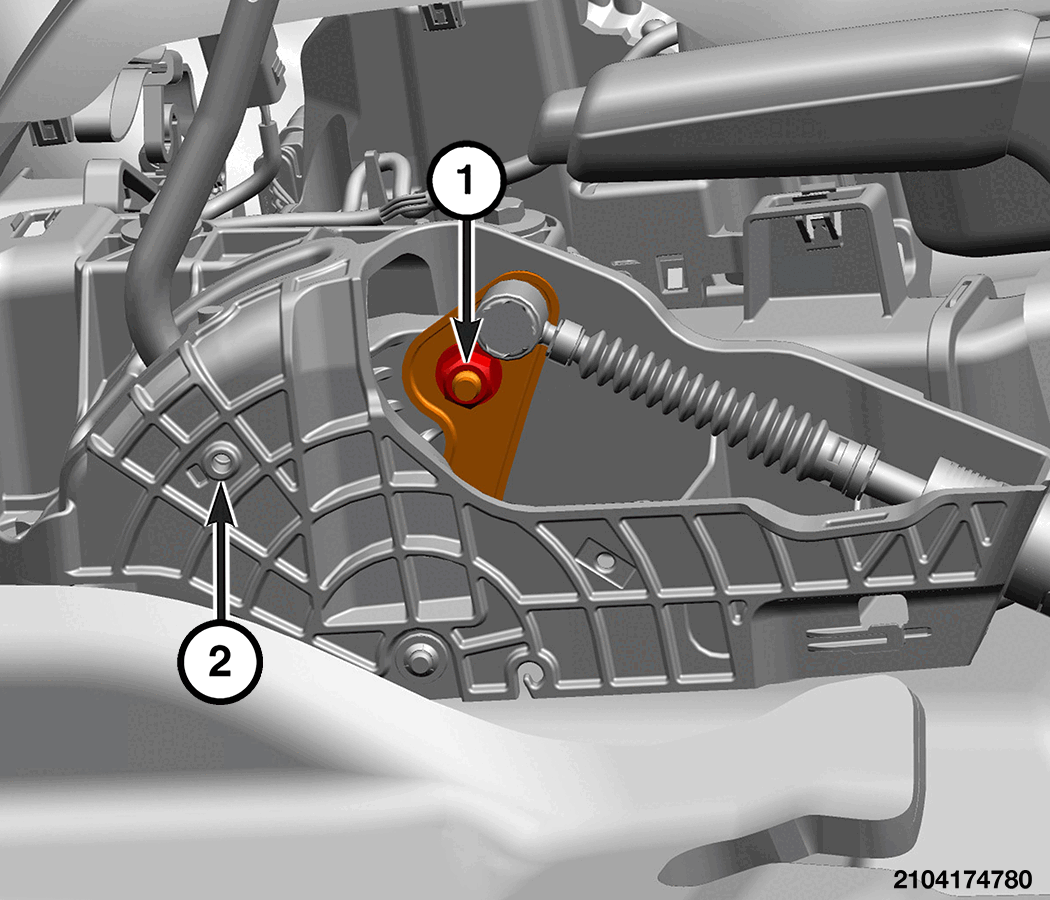 1
2
2104174780