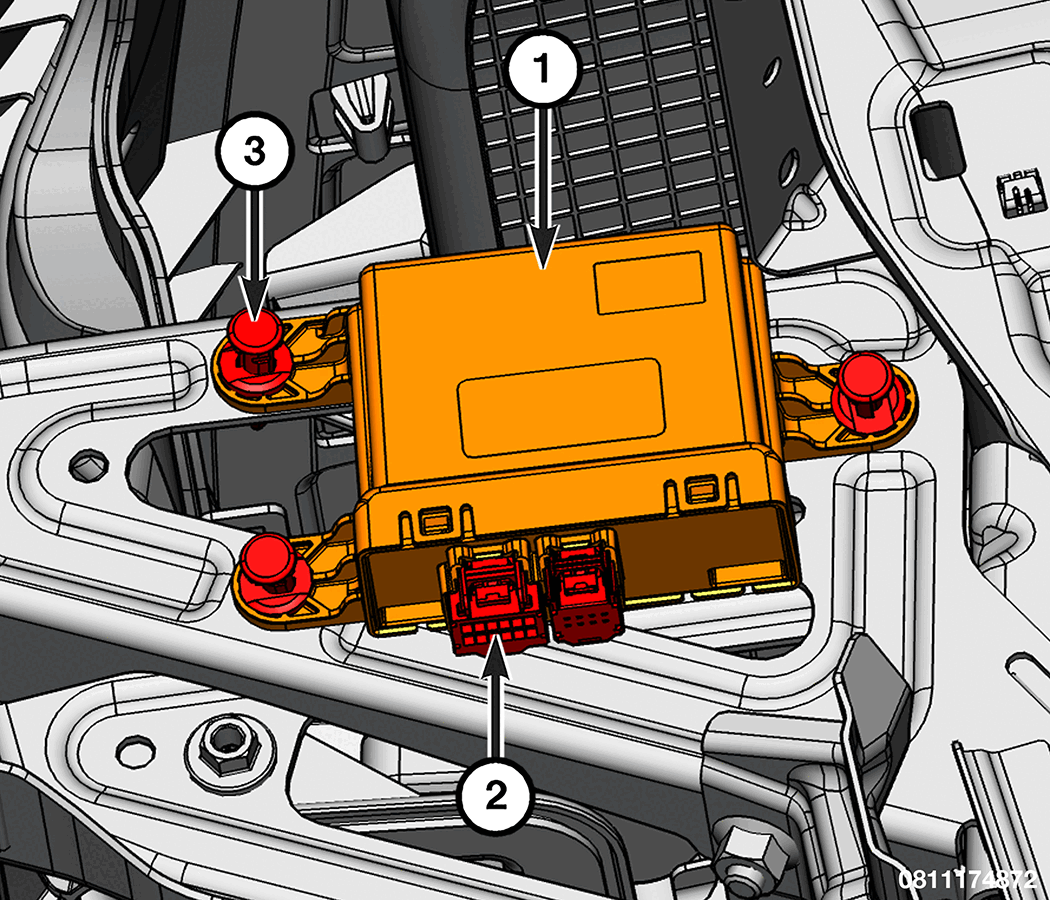 1

3

2

0811174872