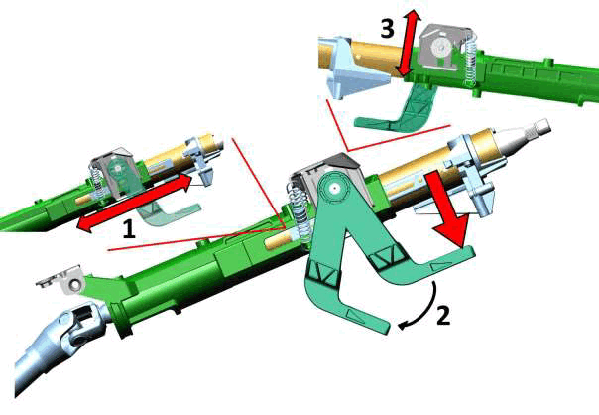 3

1

2