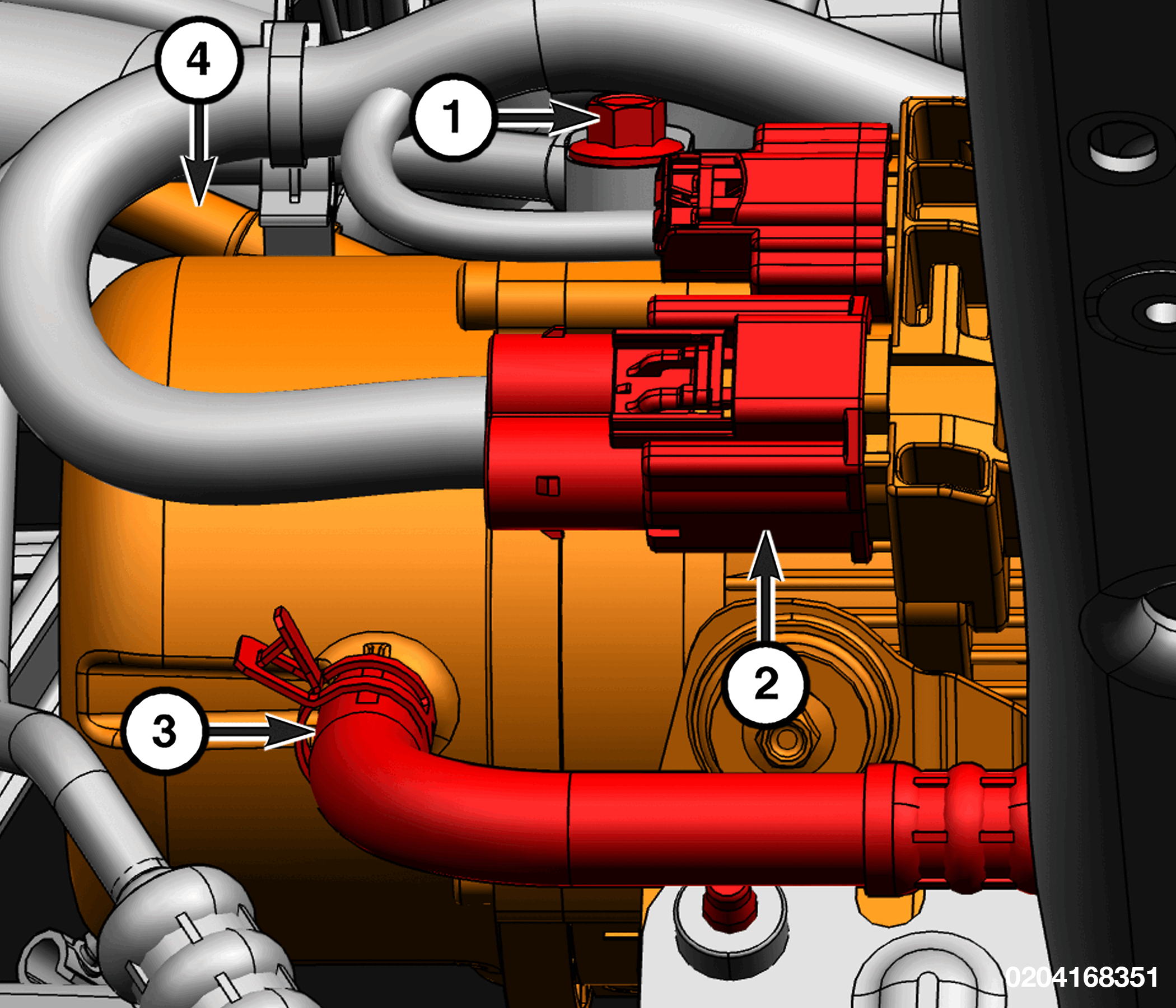 4
1
2
3
0204168351