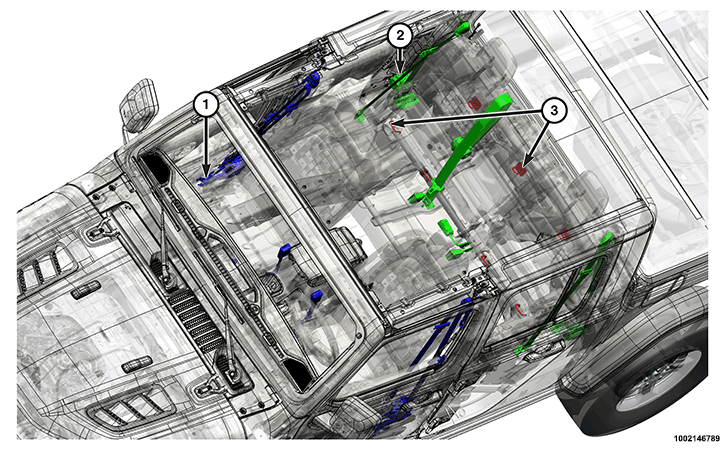 1
2
3
1002146789