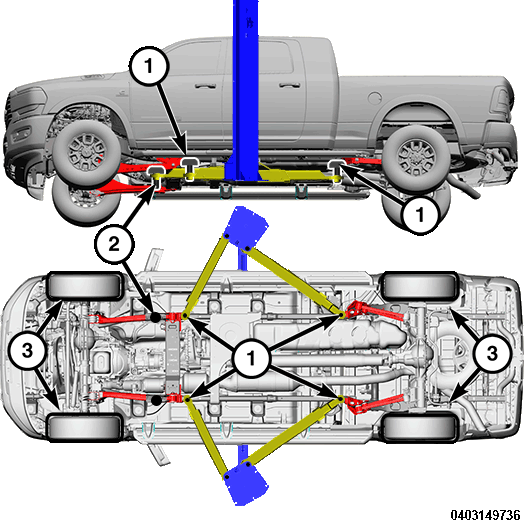 1
1
2
3
1
3
0403149736