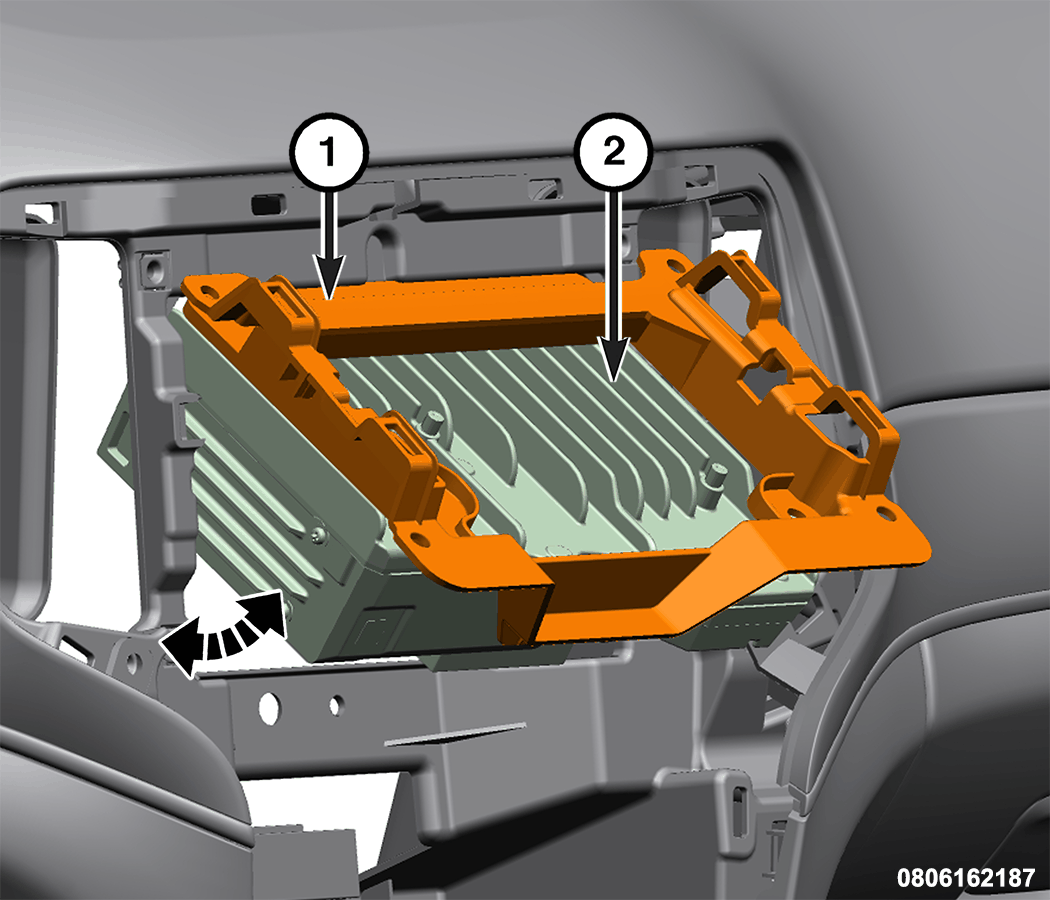 1
2
0806162187