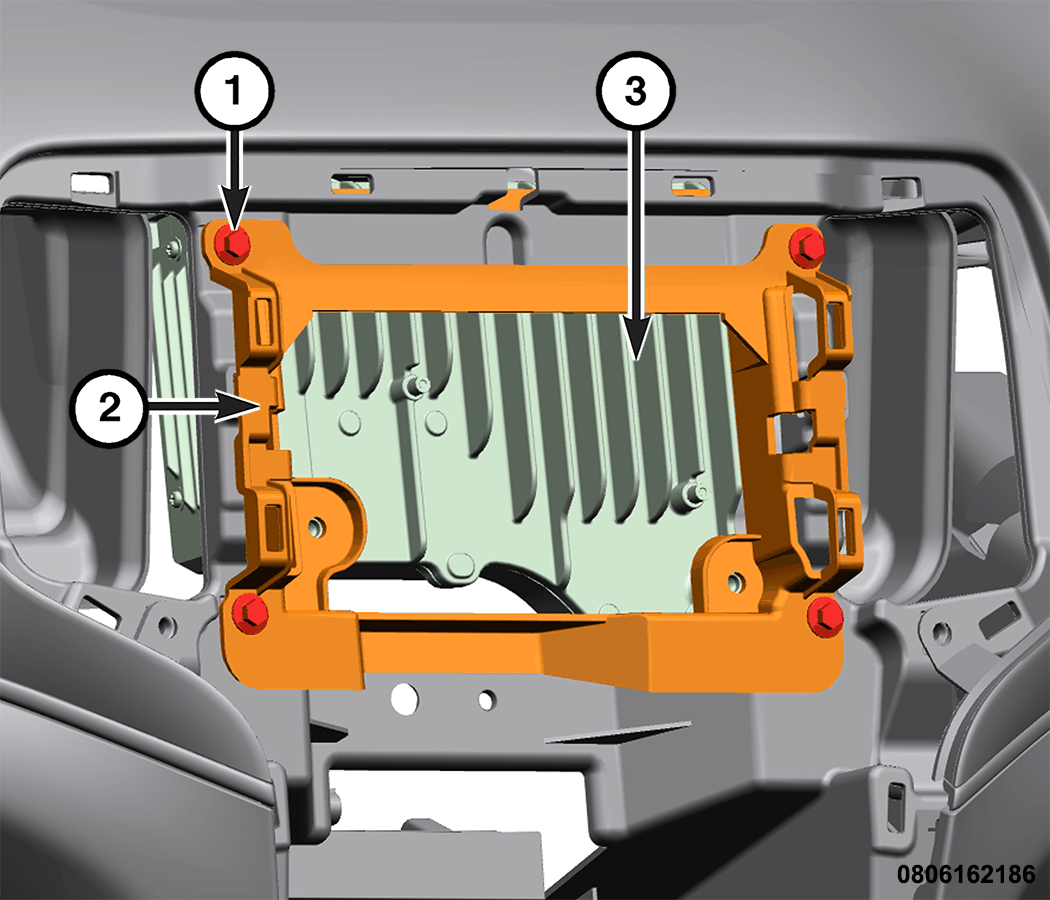 1
3
2
0806162186