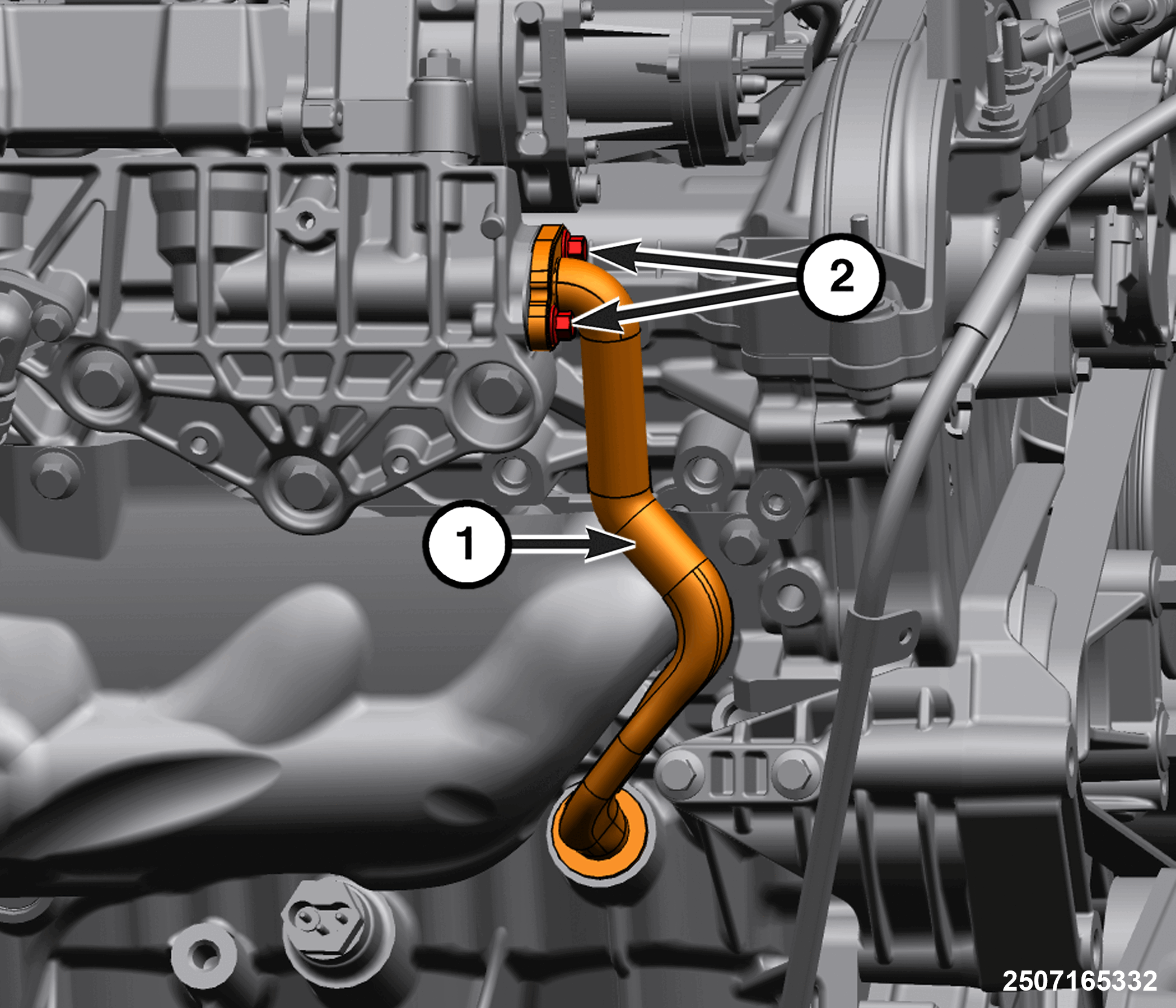 2

1

2507165332