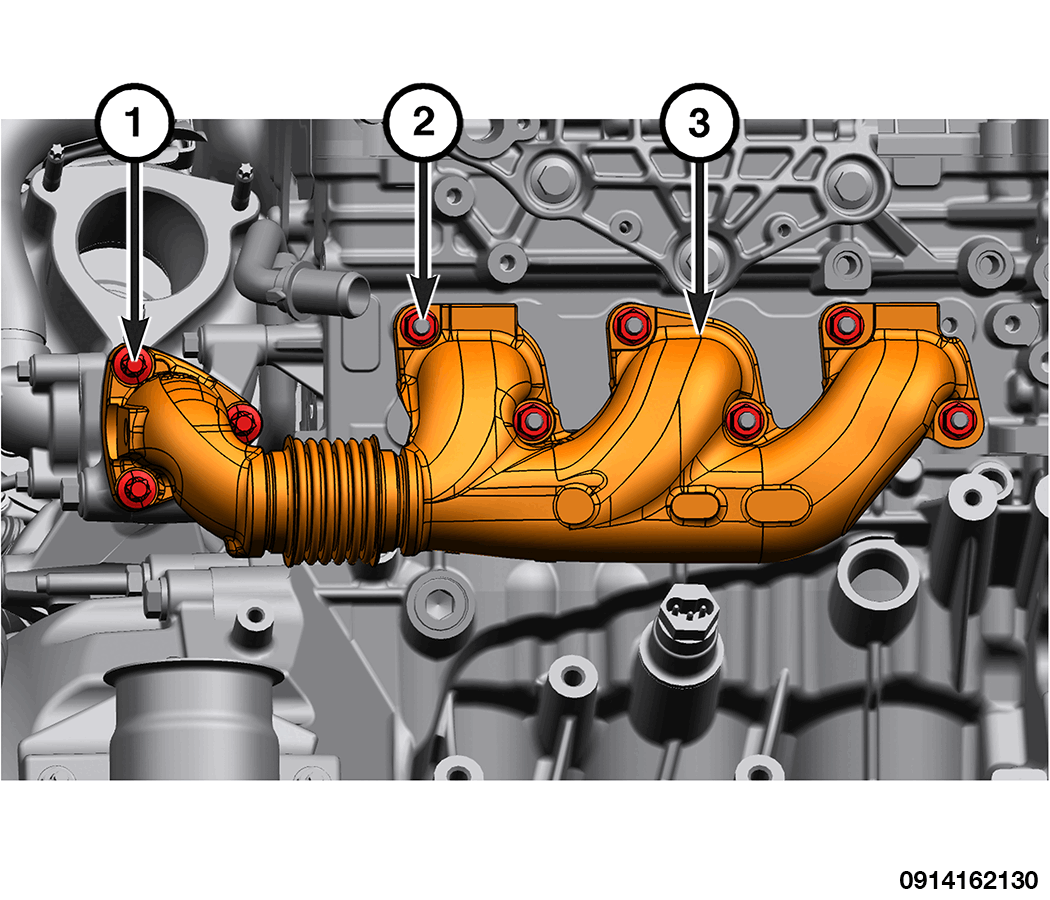 1
2
3
0914162130