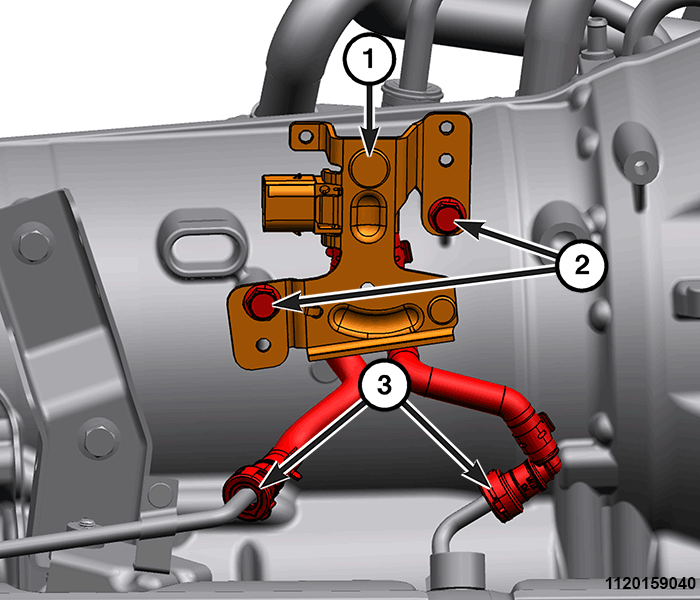 1
2
3
1120159040