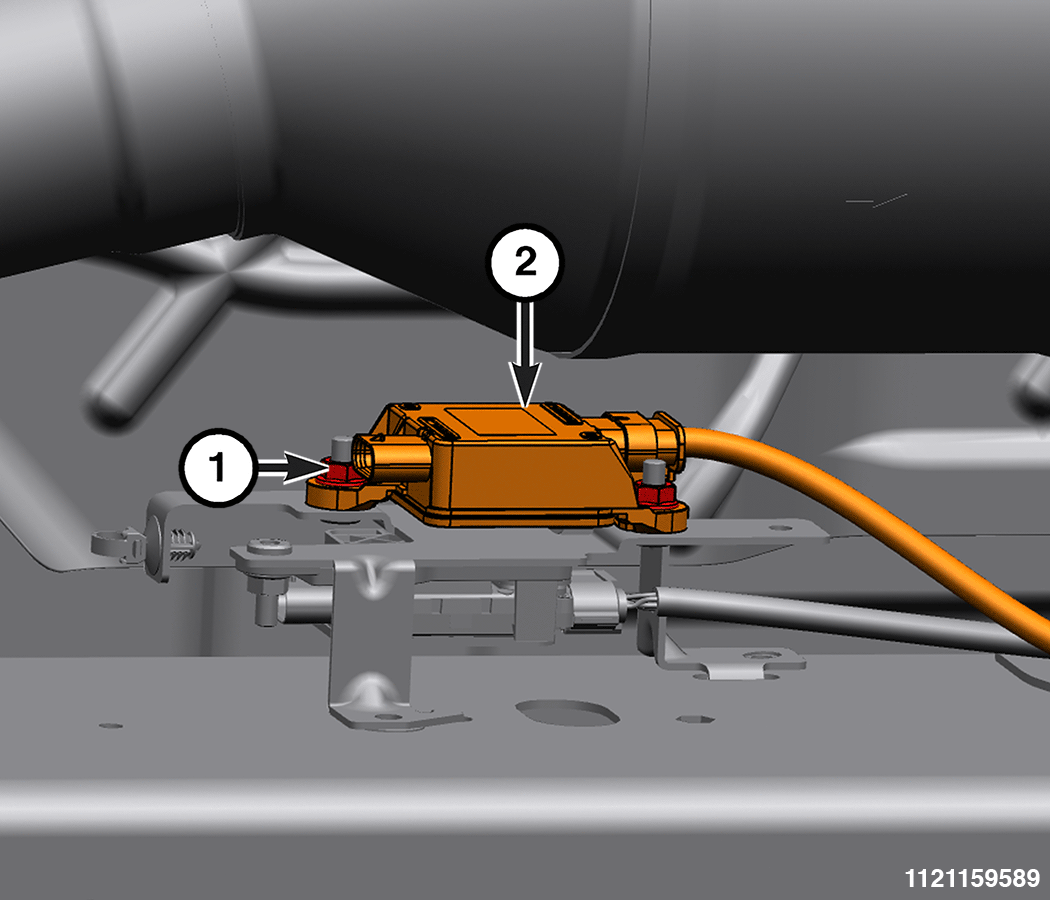 2
1
1121159589