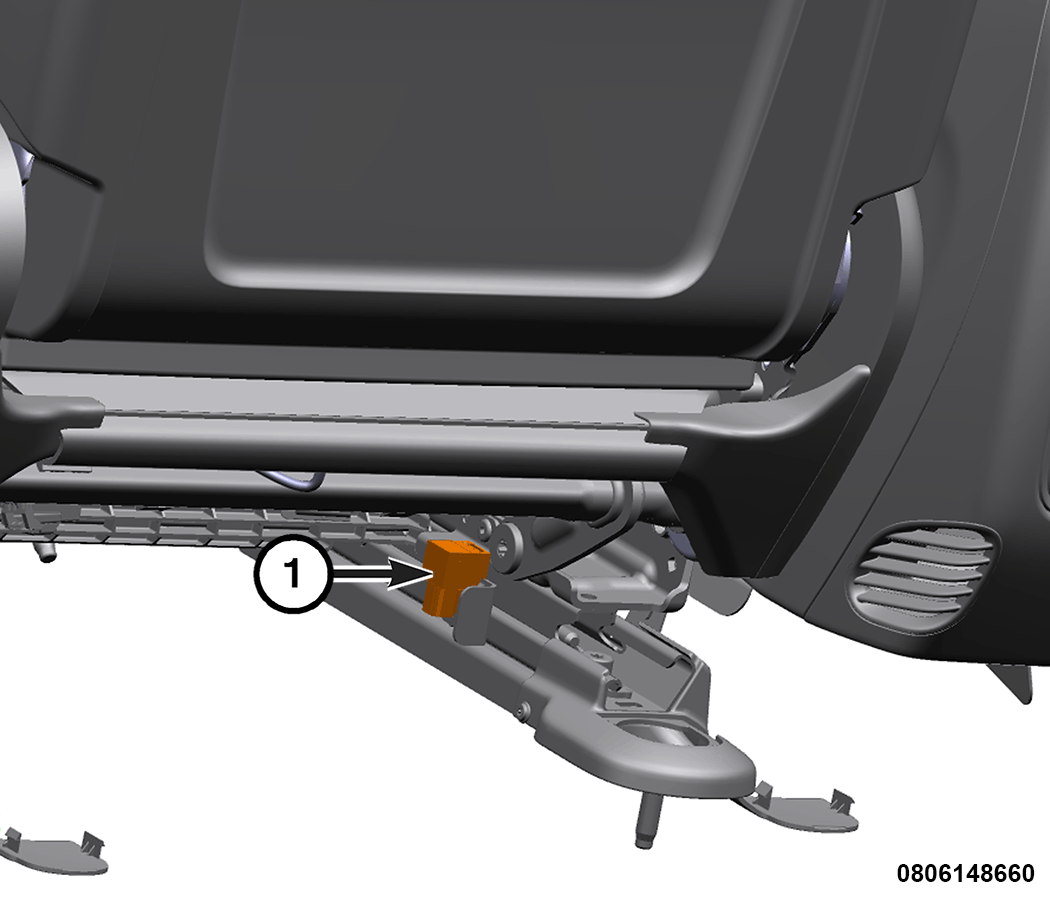 1

0806148660