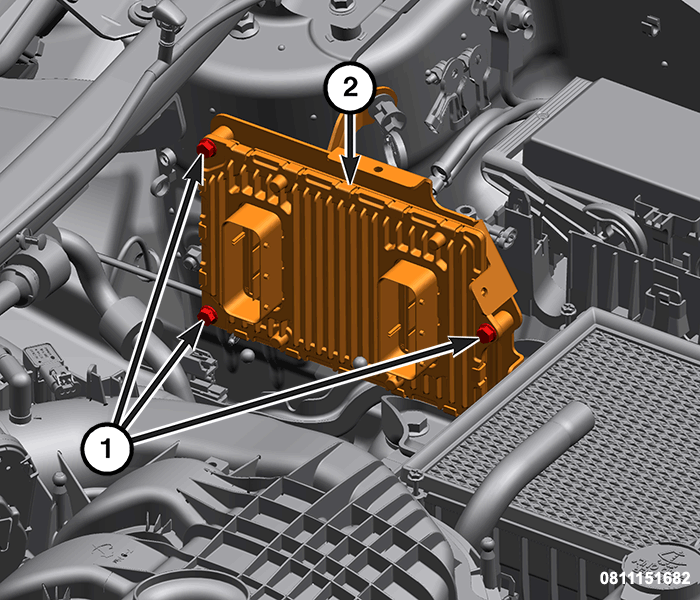 2

1

0811151682