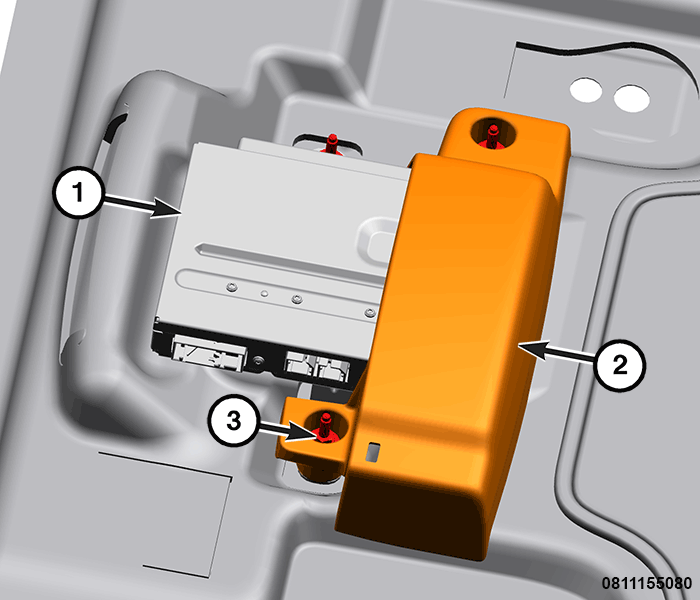 1
2
3
0811155080