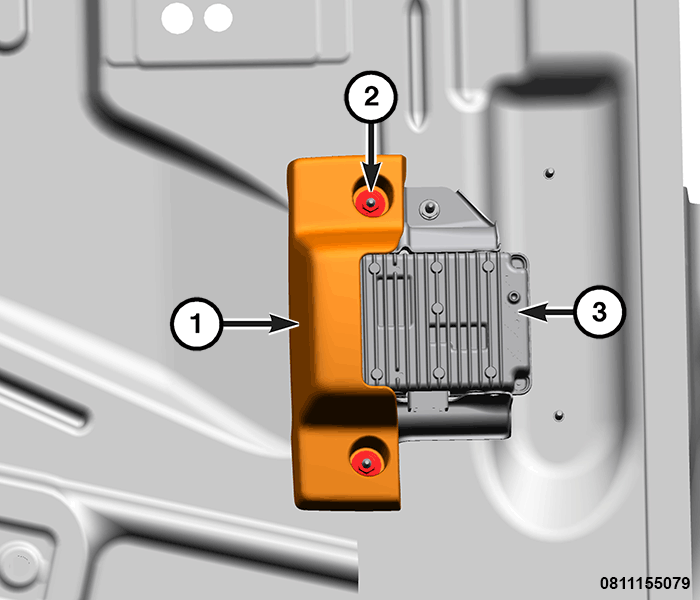 2
1
3
0811155079