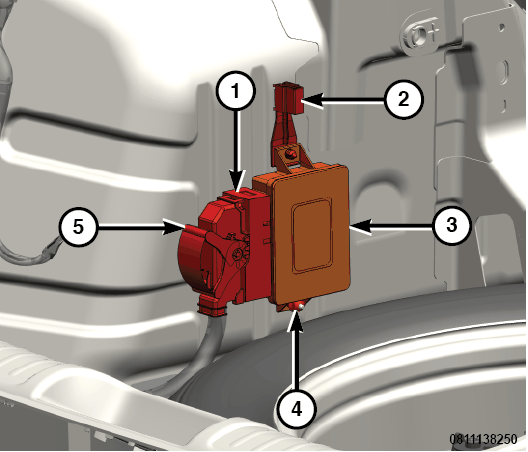 1
2
5
3
4
0811138250